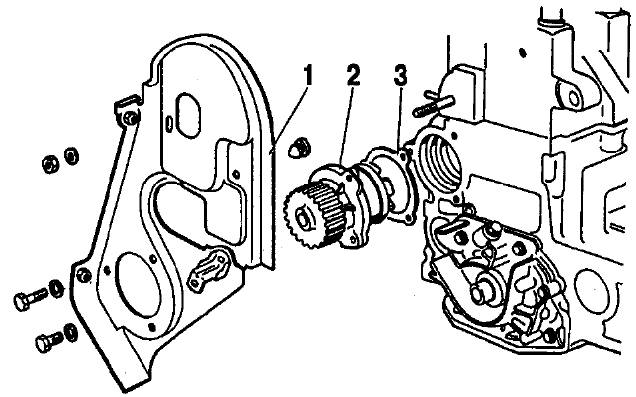 1 2 3