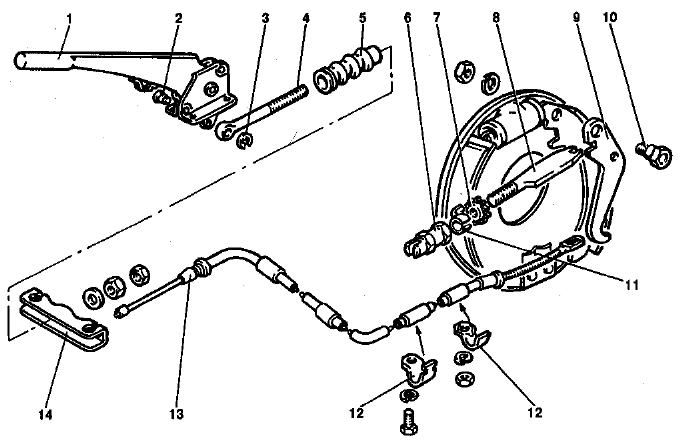 1
2
3
4
5
6
7
8
9
10
11
14
13
12
12