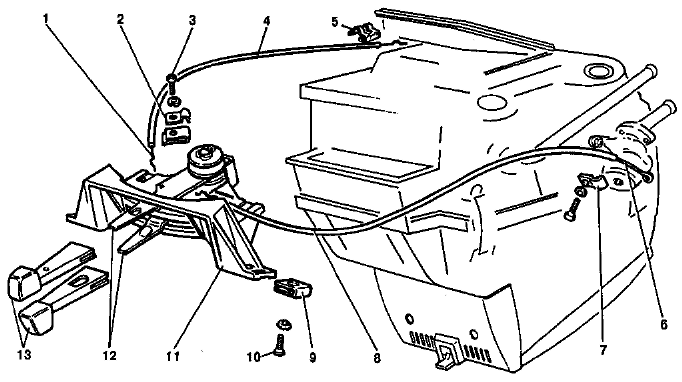 1
2
3
4
5
6
7
8
9
10
11
12
13