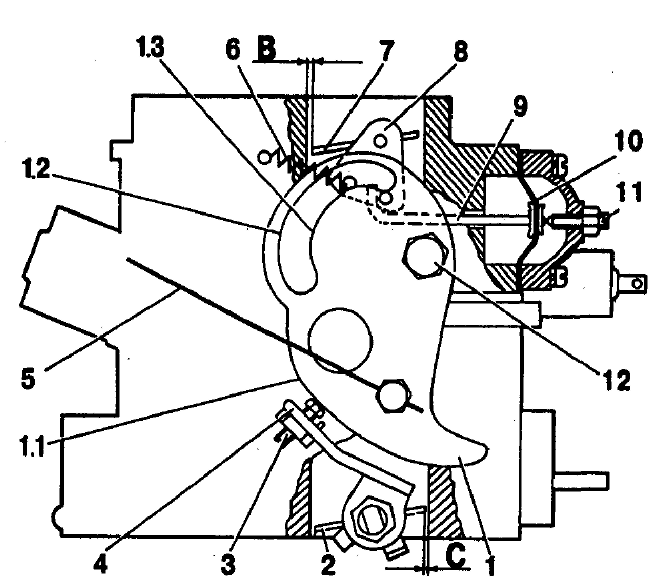 1.3
6
B
7
8
9
10
11
1.2
5
12
1.1
4
3
2
C
1