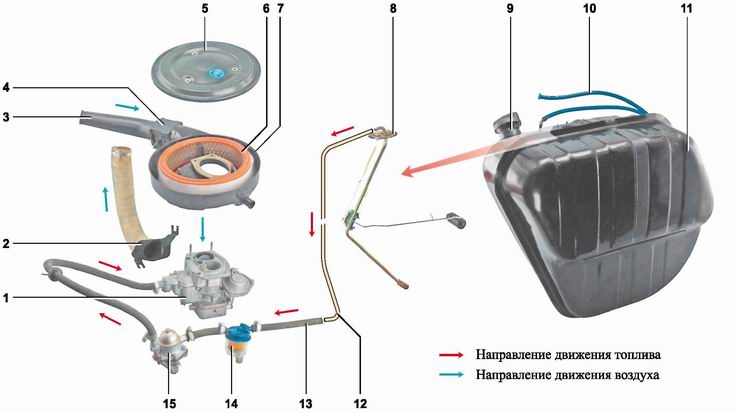 5
6
7
8
9
10
11
4
3
2
1
15
14
13
12

Направление движения топлива
Направление движения воздуха