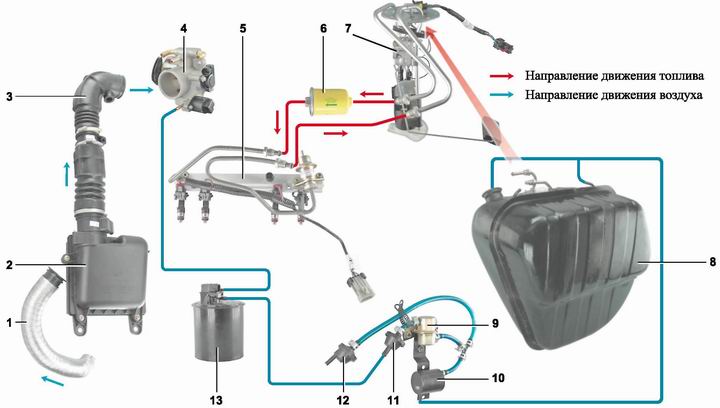 4
5
6
7
3
Направление движения топлива
Направление движения воздуха
2
8
1
9
10
13
12
11