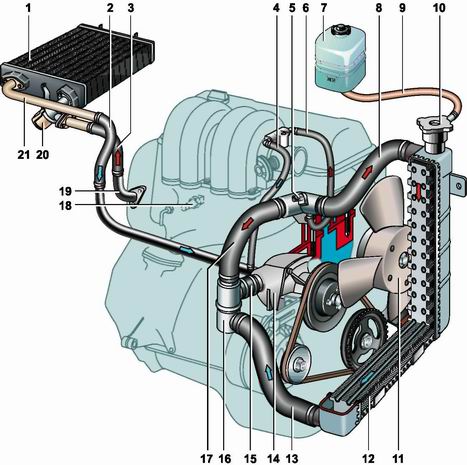 1
2
3
4
5
6
7
8
9
10
21
20
19
18
17
16
15
14
13
12
11