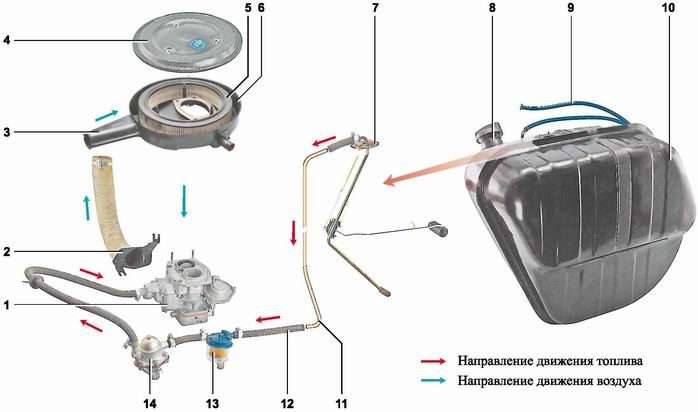 4
5
6
7
8
9
10
3
2
1
14
13
12
11
Направление движения топлива
Направление движения воздуха