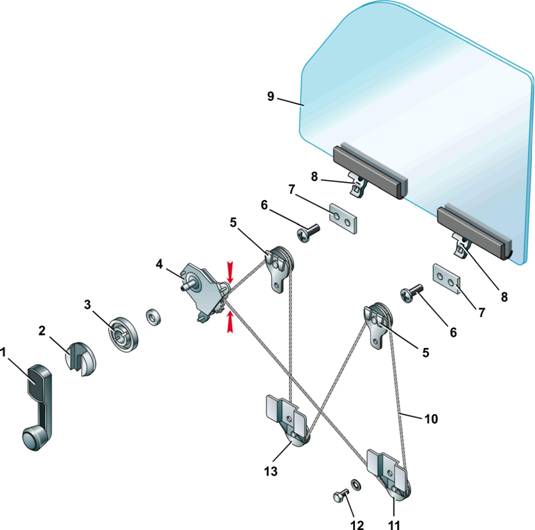 9
8
7
6
5
4
3
2
1
8
7
6
5
10
13
12
11