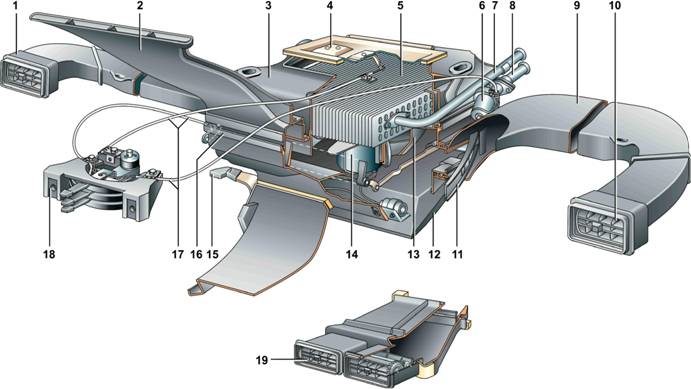 1
2
3
4
5
6
7
8
9
10
18
17
16
15
14
13
12
11
19