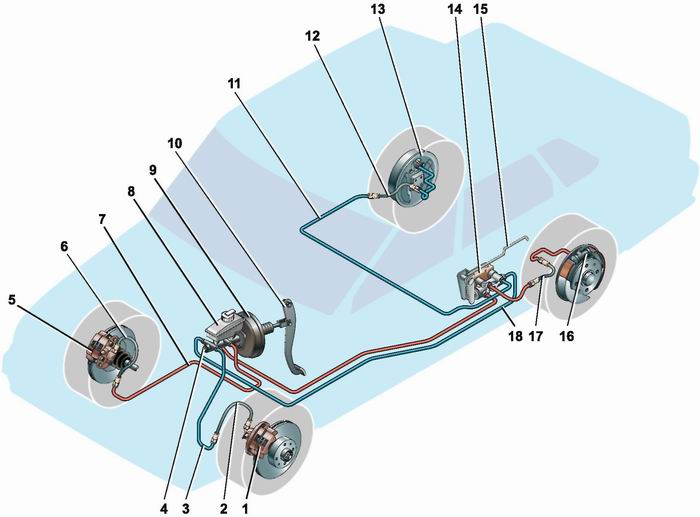 13
14
15
12
11
10
9
8
7
6
5
18
17
16
4
3
2
1