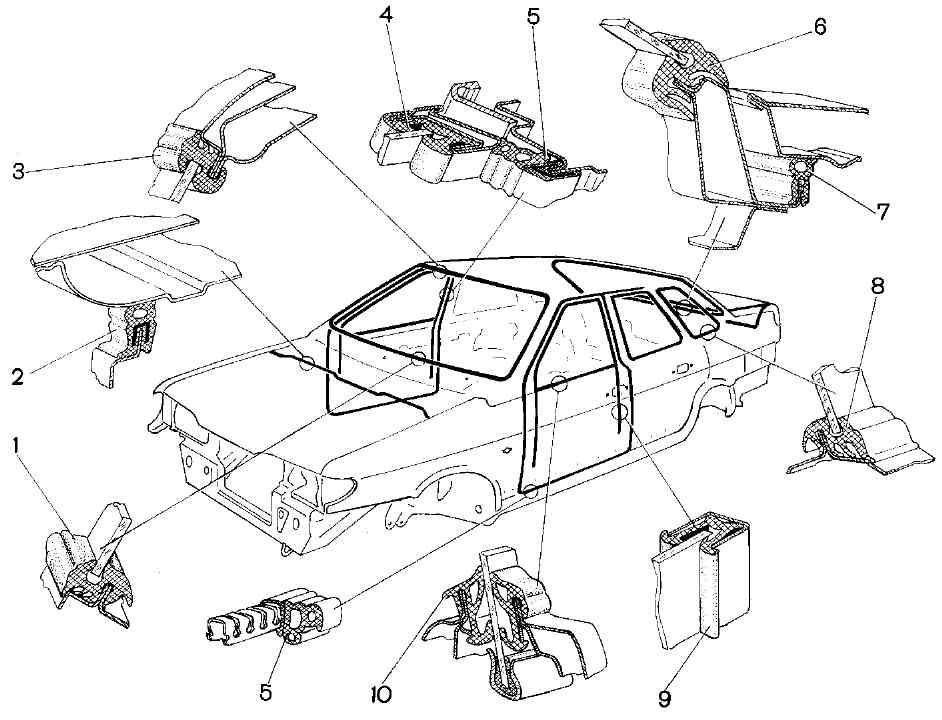 4
5
6
3
7
2
8
1
5
10
9