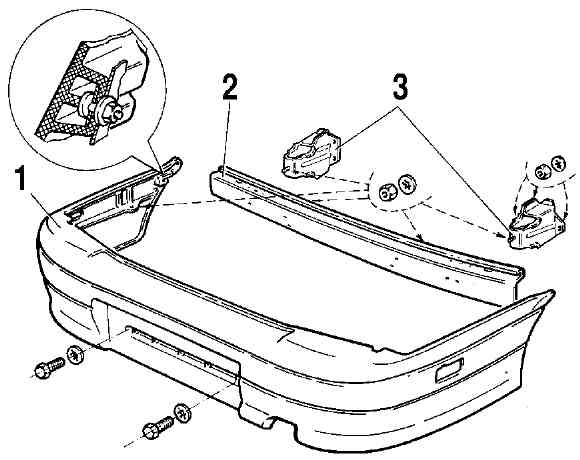 1
2
3