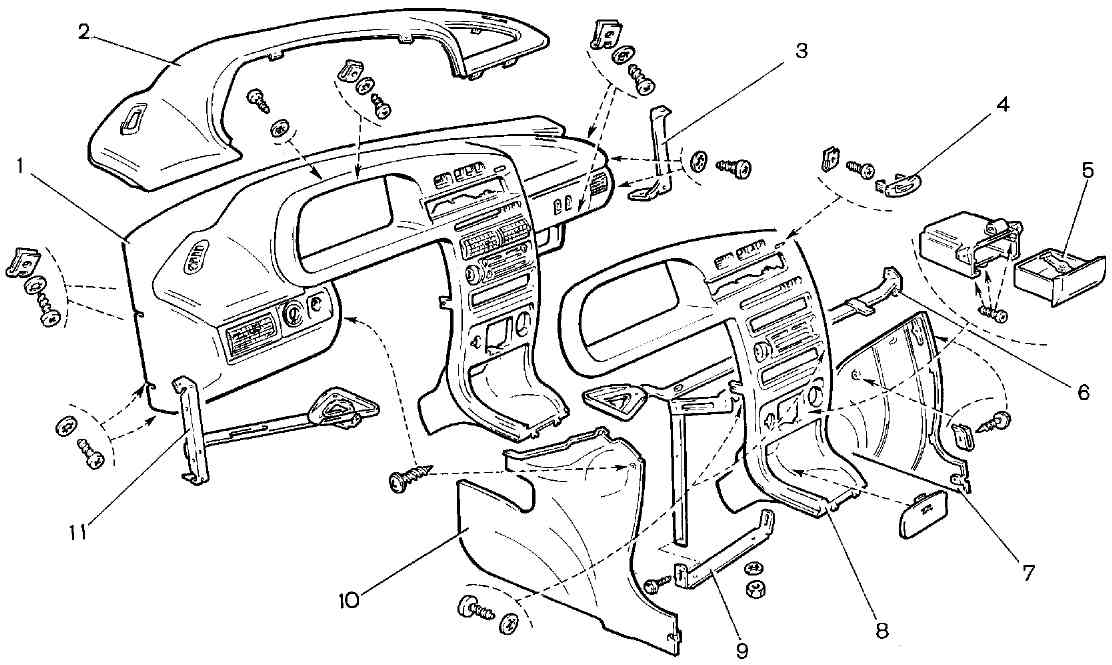 2
3
4
5
1
6
11
7
10
8
9