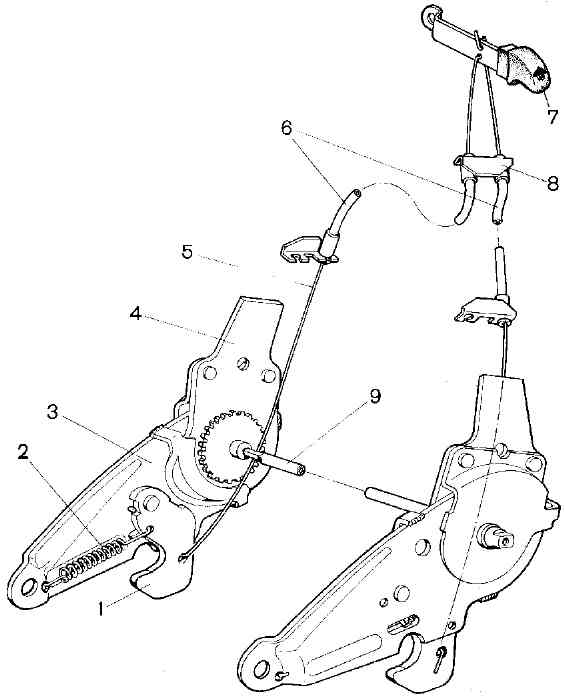 7
6
8
5
4
9
3
2
1