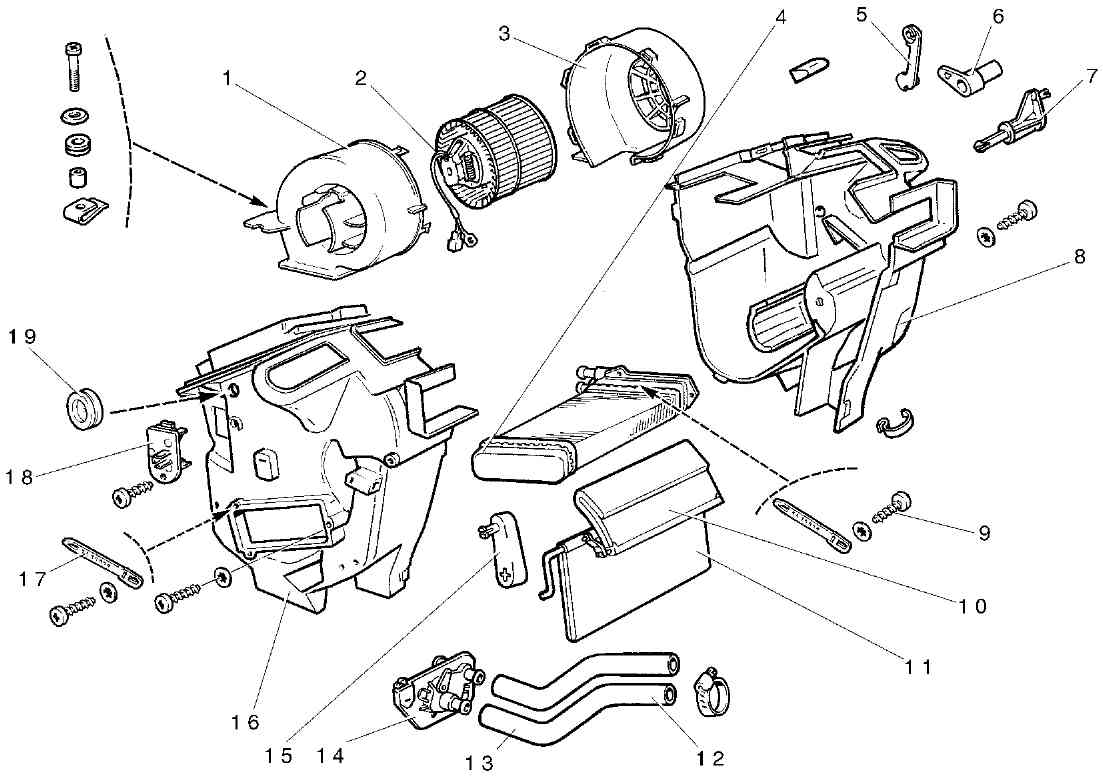 1
2
3
4
5
6
7
8
19
18
17
16
15
14
13
12
11
10
9