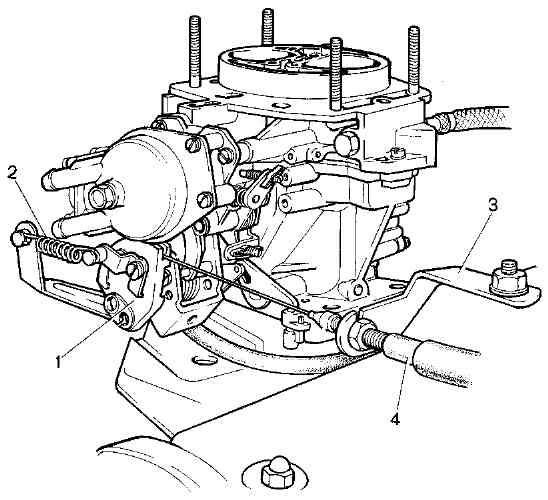 2
3
1
4