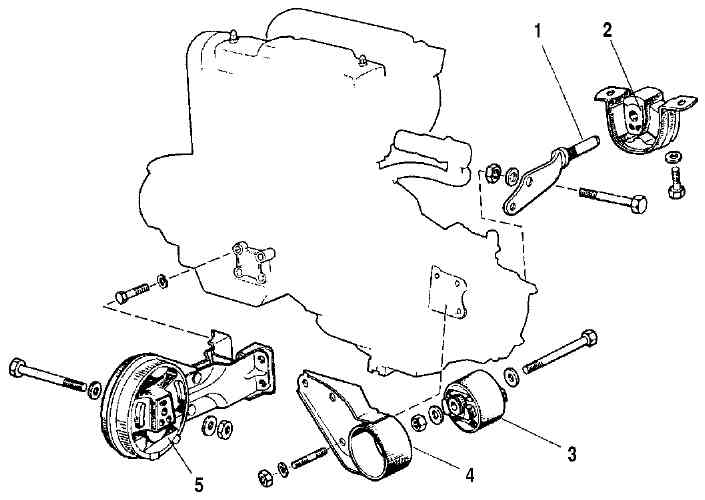 1
2
3
4
5